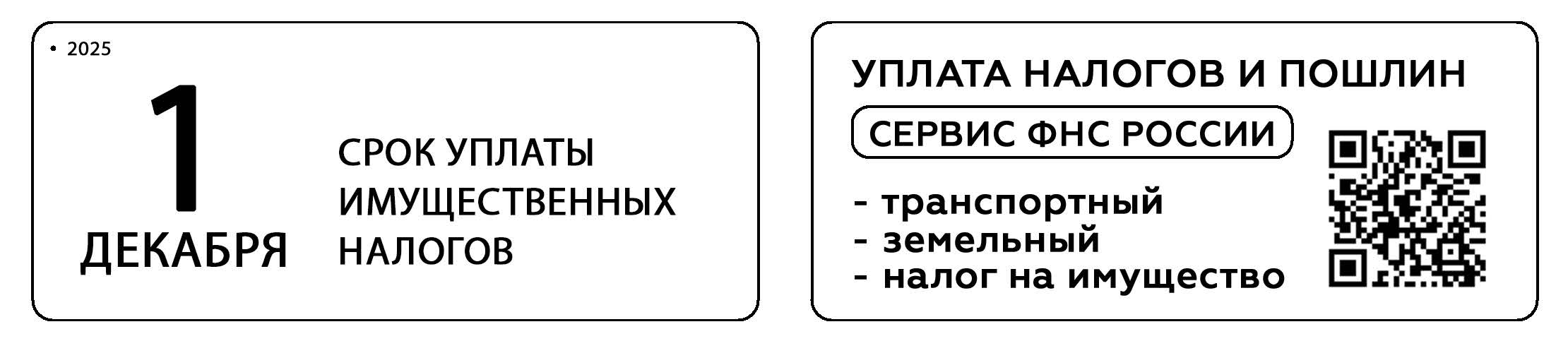 • 2025

1
ДЕКАБРЯ

СРОК УПЛАТЫ ИМУЩЕСТВЕННЫХ НАЛОГОВ

УПЛАТА НАЛОГОВ И ПОШЛИН

СЕРВИС ФНС РОССИИ

- транспортный
- земельный
- налог на имущество